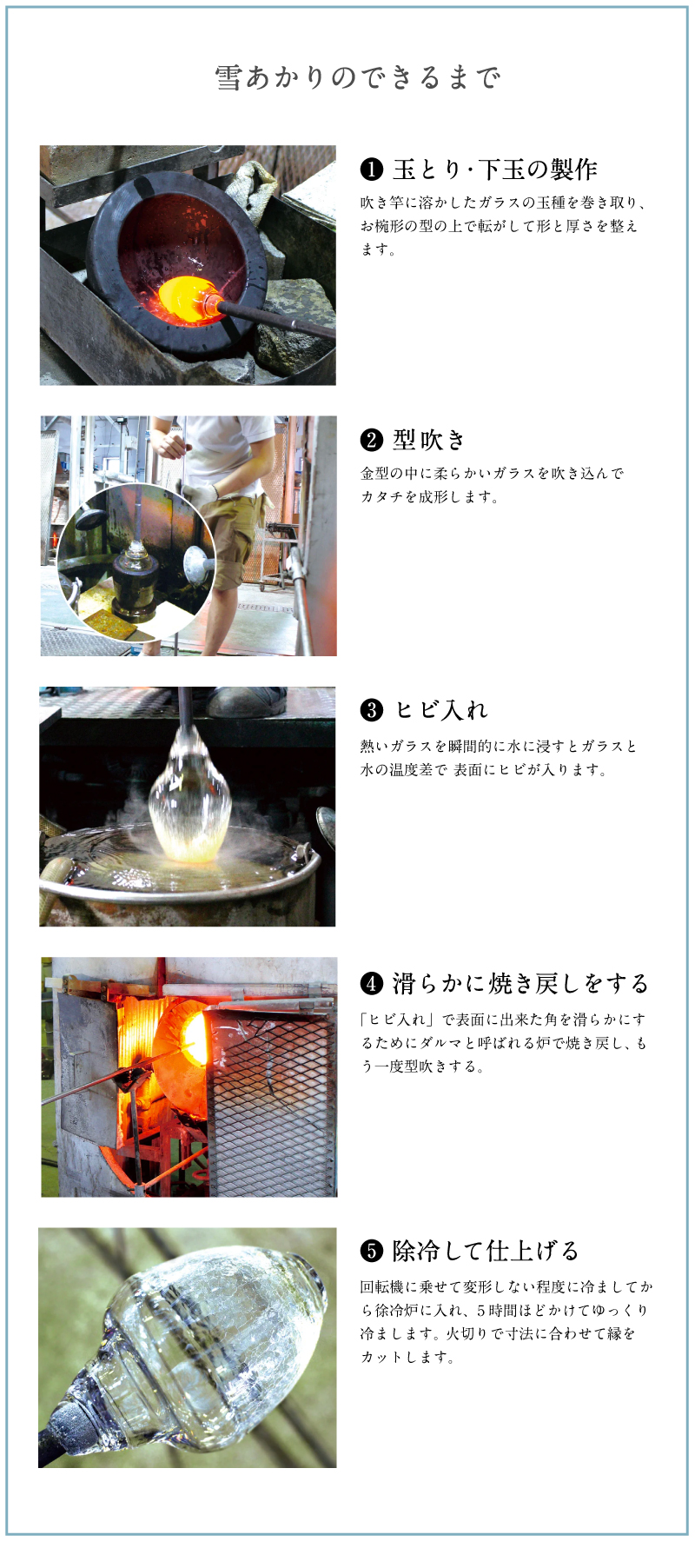 雪あかりのできるまで

❶ 玉とり･下玉の製作

吹き竿に溶かしたガラスの玉種を巻き取り、お椀形の型の上で転がして形と厚さを整えます。

❷ 型吹き

金型の中に柔らかいガラスを吹き込んでカタチを成形します。

❸ ヒビ入れ

熱いガラスを瞬間的に水に浸すとガラスと水の温度差で 表面にヒビが入ります。

❹ 滑らかに焼き戻しをする

「ヒビ入れ」で表面に出来た角を滑らかにするためにダルマと呼ばれる炉で焼き戻し、もう一度型吹きする。

❺ 除冷して仕上げる

回転機に乗せて変形しない程度に冷ましてから徐冷炉に入れ、5時間ほどかけてゆっくり冷まします。火切りで寸法に合わせて縁をカットします。